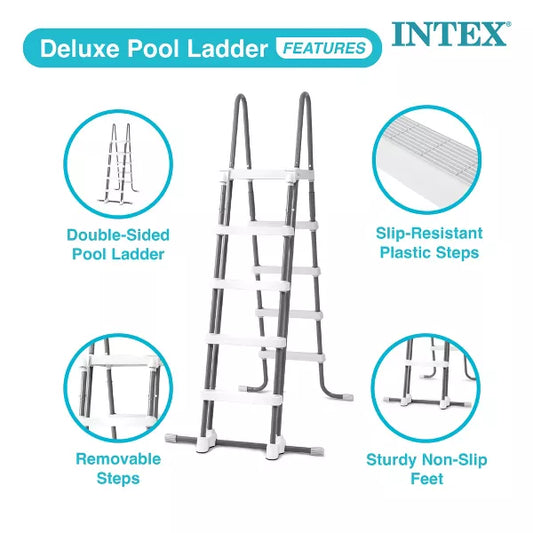 Deluxe Pool Ladder FEATURES

INTEX®

Double-Sided Pool Ladder

Slip-Resistant Plastic Steps

Removable Steps

Sturdy Non-Slip Feet